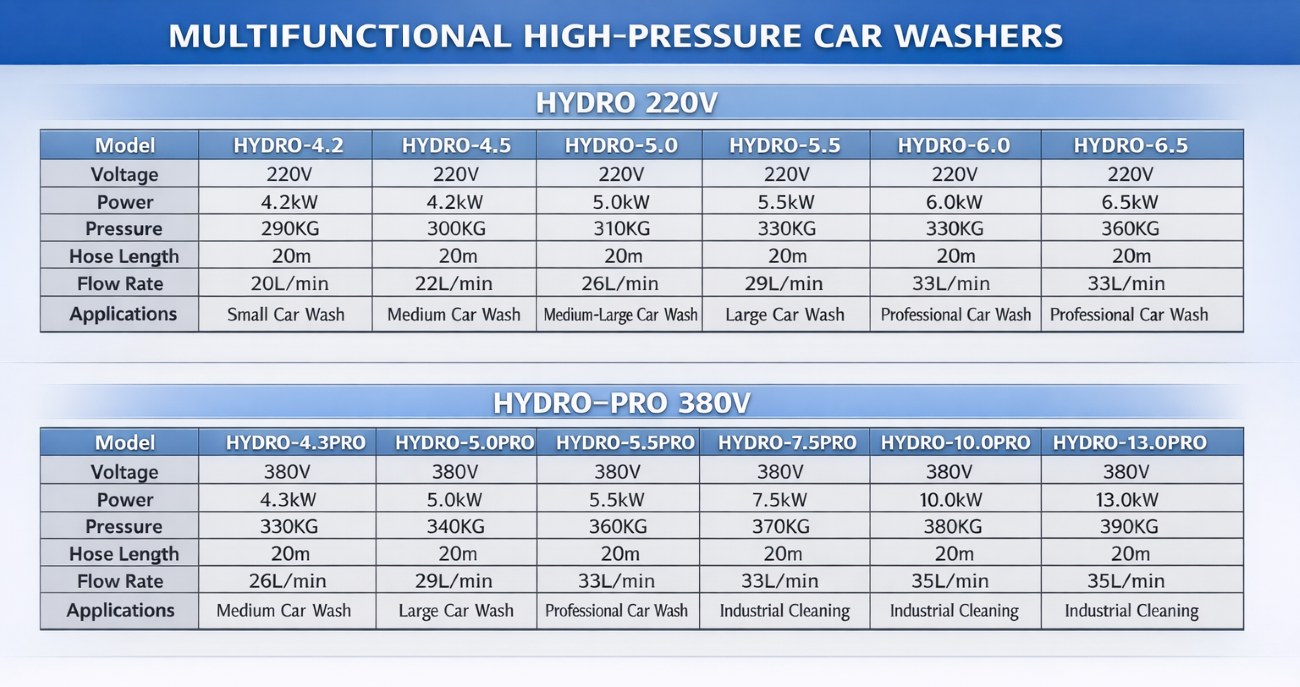 MULTIFUNCTIONAL HIGH-PRESSURE CAR WASHERS

HYDRO 220V

| Model | HYDRO-4.2 | HYDRO-4.5 | HYDRO-5.0 | HYDRO-5.5 | HYDRO-6.0 | HYDRO-6.5 |
|---|---|---|---|---|---|---|
| Voltage | 220V | 220V | 220V | 220V | 220V | 220V |
| Power | 4.2kW | 4.2kW | 5.0kW | 5.5kW | 6.0kW | 6.5kW |
| Pressure | 290KG | 300KG | 310KG | 330KG | 330KG | 360KG |
| Hose Length | 20m | 20m | 20m | 20m | 20m | 20m |
| Flow Rate | 20L/min | 22L/min | 26L/min | 29L/min | 33L/min | 33L/min |
| Applications | Small Car Wash | Medium Car Wash | Medium-Large Car Wash | Large Car Wash | Professional Car Wash | Professional Car Wash |

HYDRO-PRO 380V

| Model | HYDRO-4.3PRO | HYDRO-5.0PRO | HYDRO-5.5PRO | HYDRO-7.5PRO | HYDRO-10.0PRO | HYDRO-13.0PRO |
|---|---|---|---|---|---|---|
| Voltage | 380V | 380V | 380V | 380V | 380V | 380V |
| Power | 4.3kW | 5.0kW | 5.5kW | 7.5kW | 10.0kW | 13.0kW |
| Pressure | 330KG | 340KG | 360KG | 370KG | 380KG | 390KG |
| Hose Length | 20m | 20m | 20m | 20m | 20m | 20m |
| Flow Rate | 26L/min | 29L/min | 33L/min | 33L/min | 35L/min | 35L/min |
| Applications | Medium Car Wash | Large Car Wash | Professional Car Wash | Industrial Cleaning | Industrial Cleaning | Industrial Cleaning |